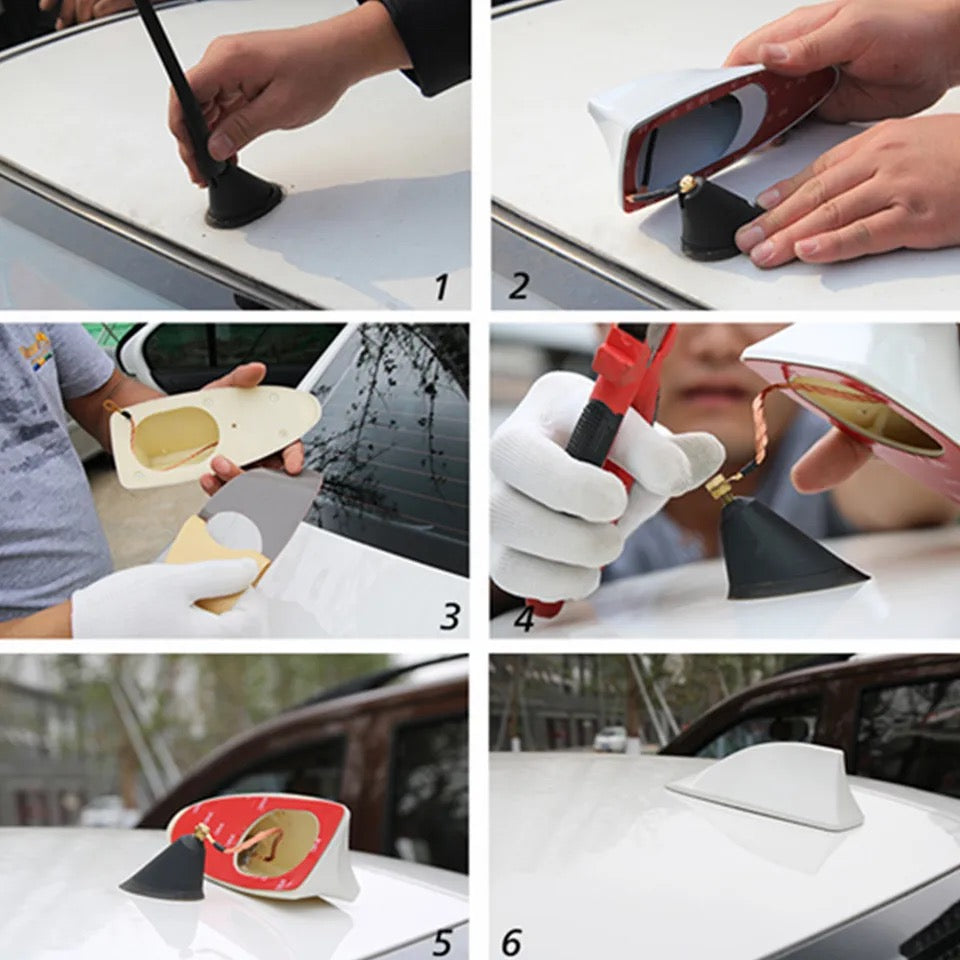 1
2
3
4
5
6