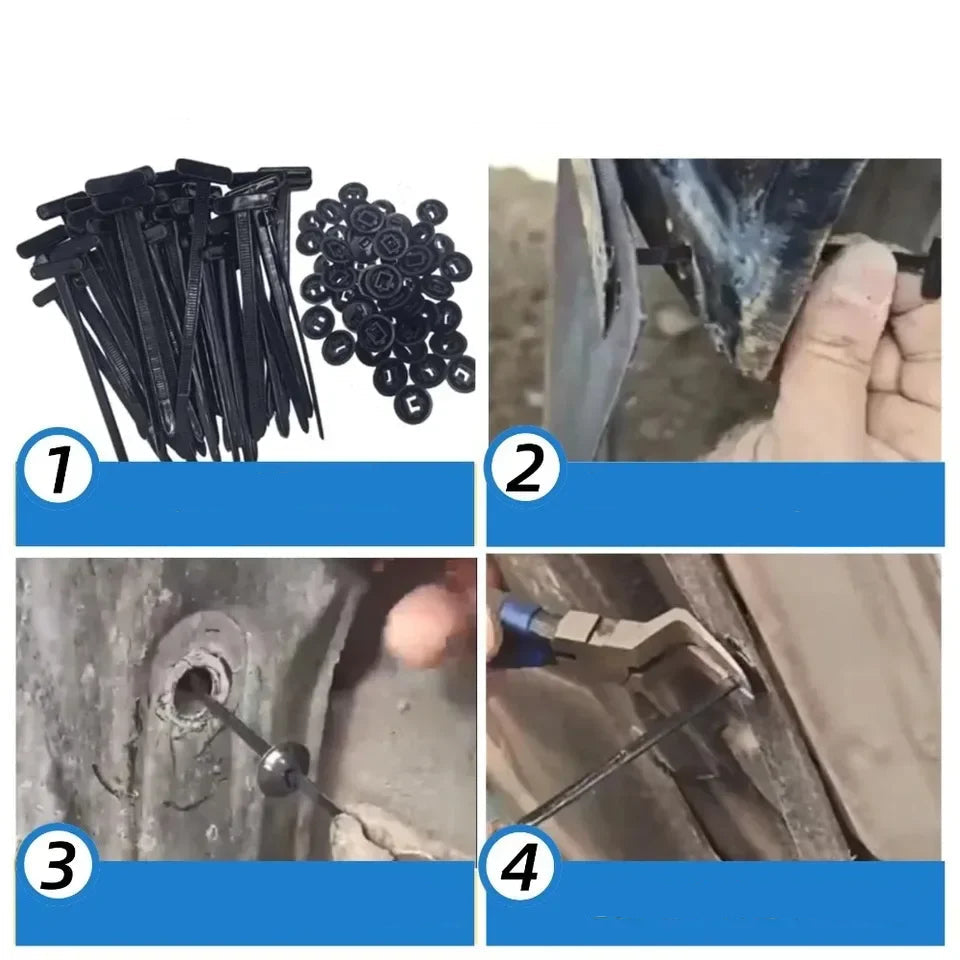 1

2

3

4